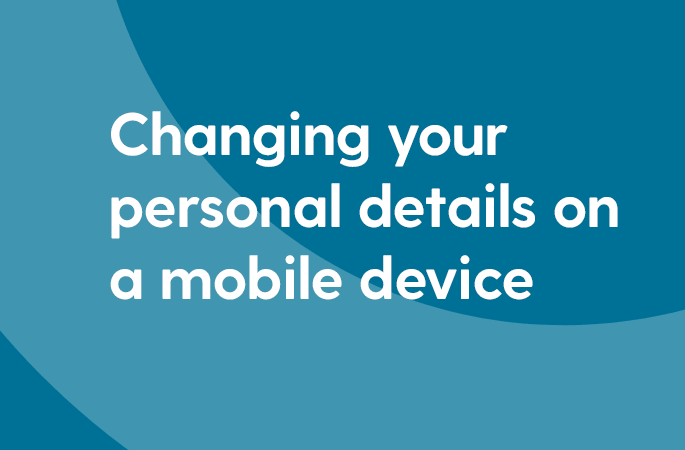 Changing your personal details on a mobile device